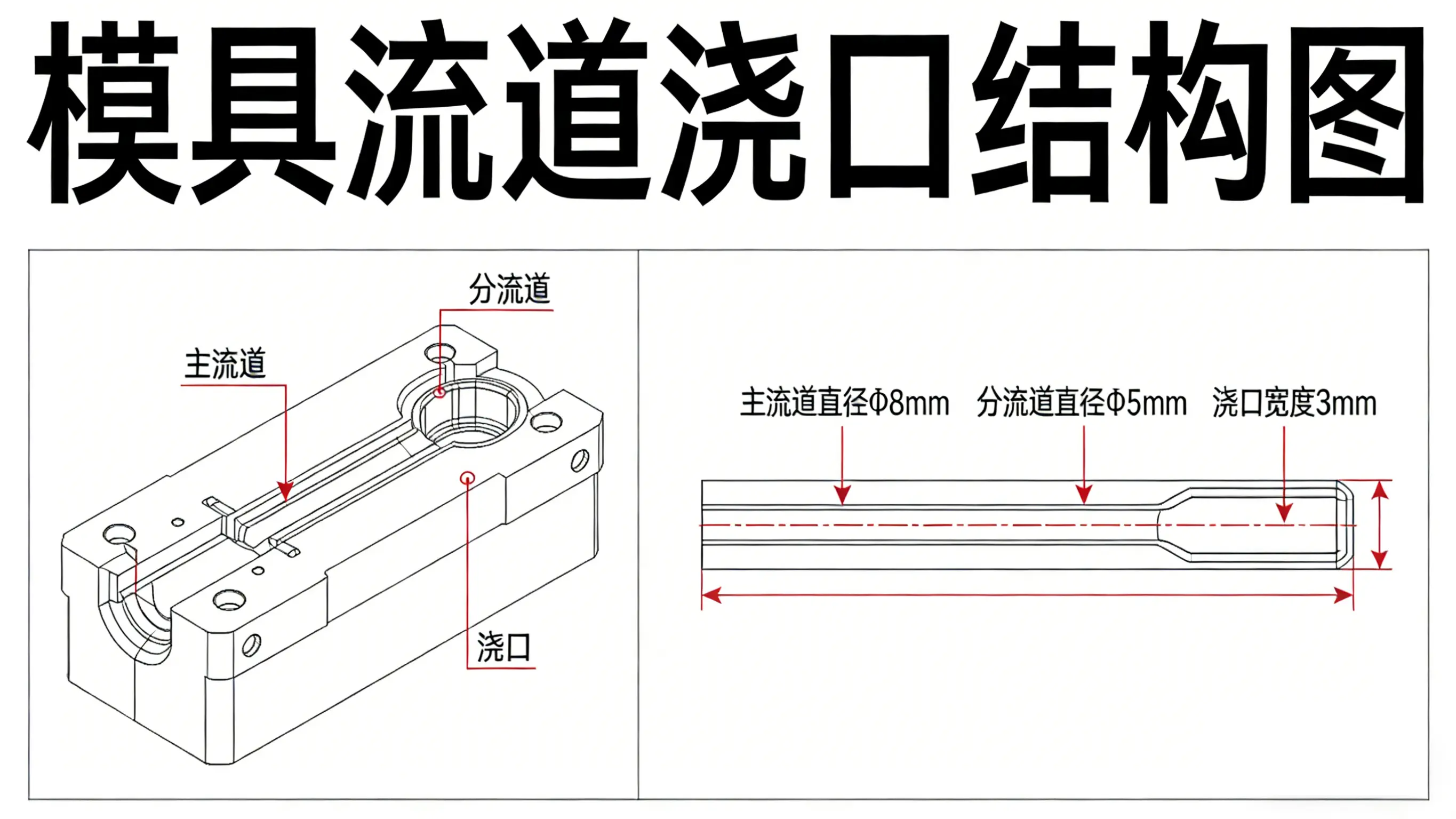 模具流道浇口结构图

分流道

主流道

浇口

主流道直径Φ8mm　分流道直径Φ5mm　浇口宽度3mm