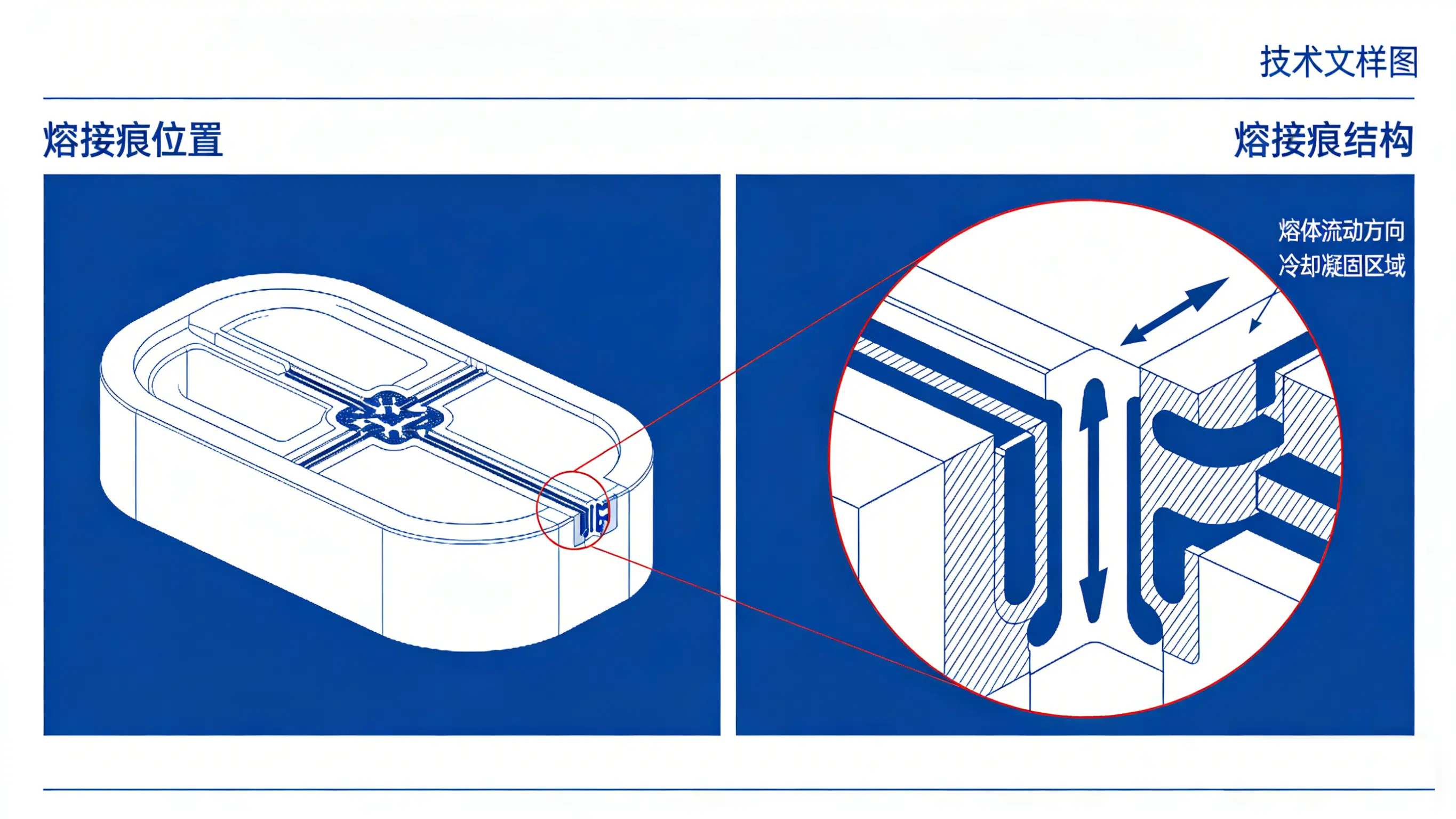 技术文样图

熔接痕位置

熔接痕结构

熔体流动方向
冷却凝固区域